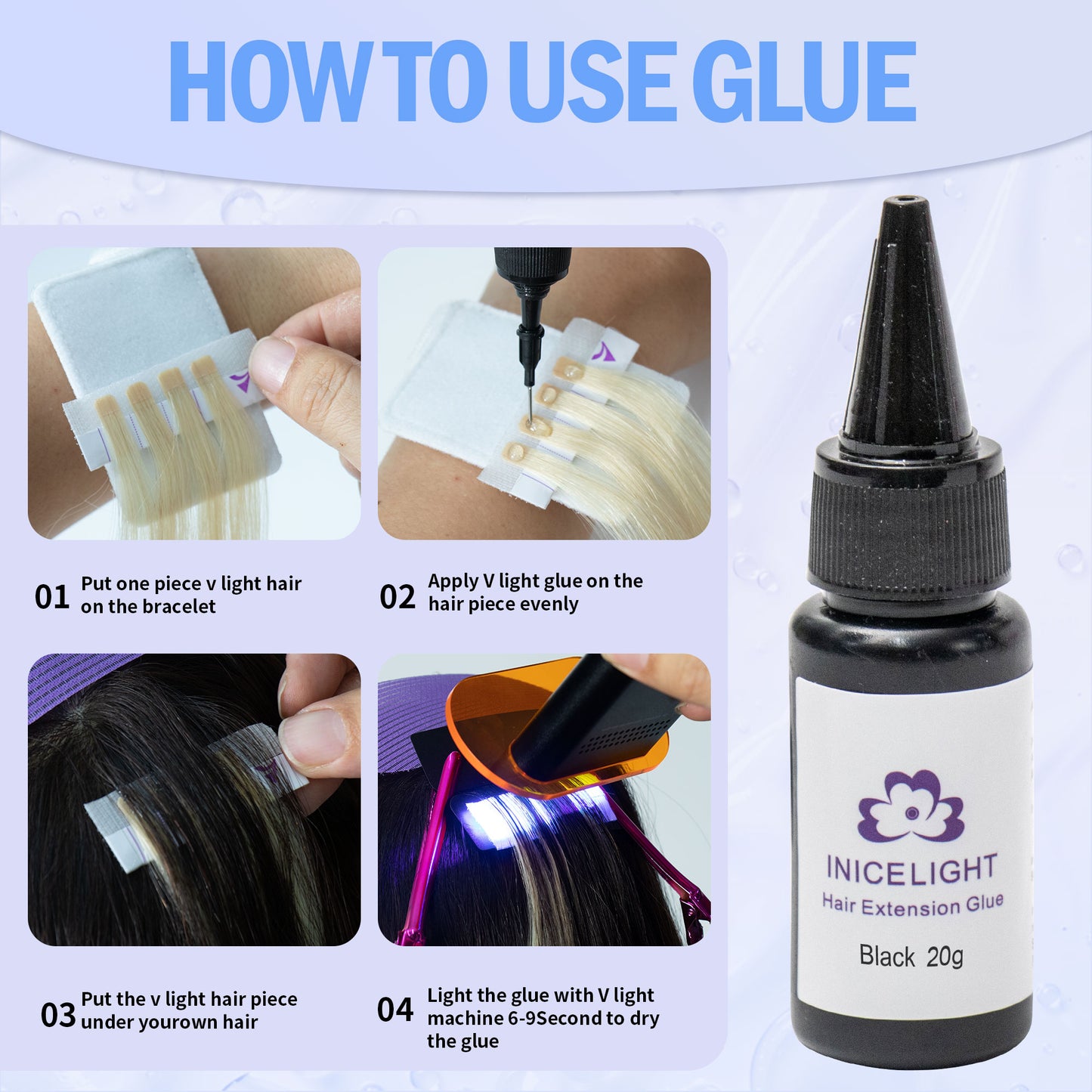 HOW TO USE GLUE

01 Put one piece v light hair on the bracelet

02 Apply V light glue on the hair piece evenly

03 Put the v light hair piece under yourown hair

04 Light the glue with V light machine 6-9Second to dry the glue

INICELIGHT
Hair Extension Glue
Black 20g