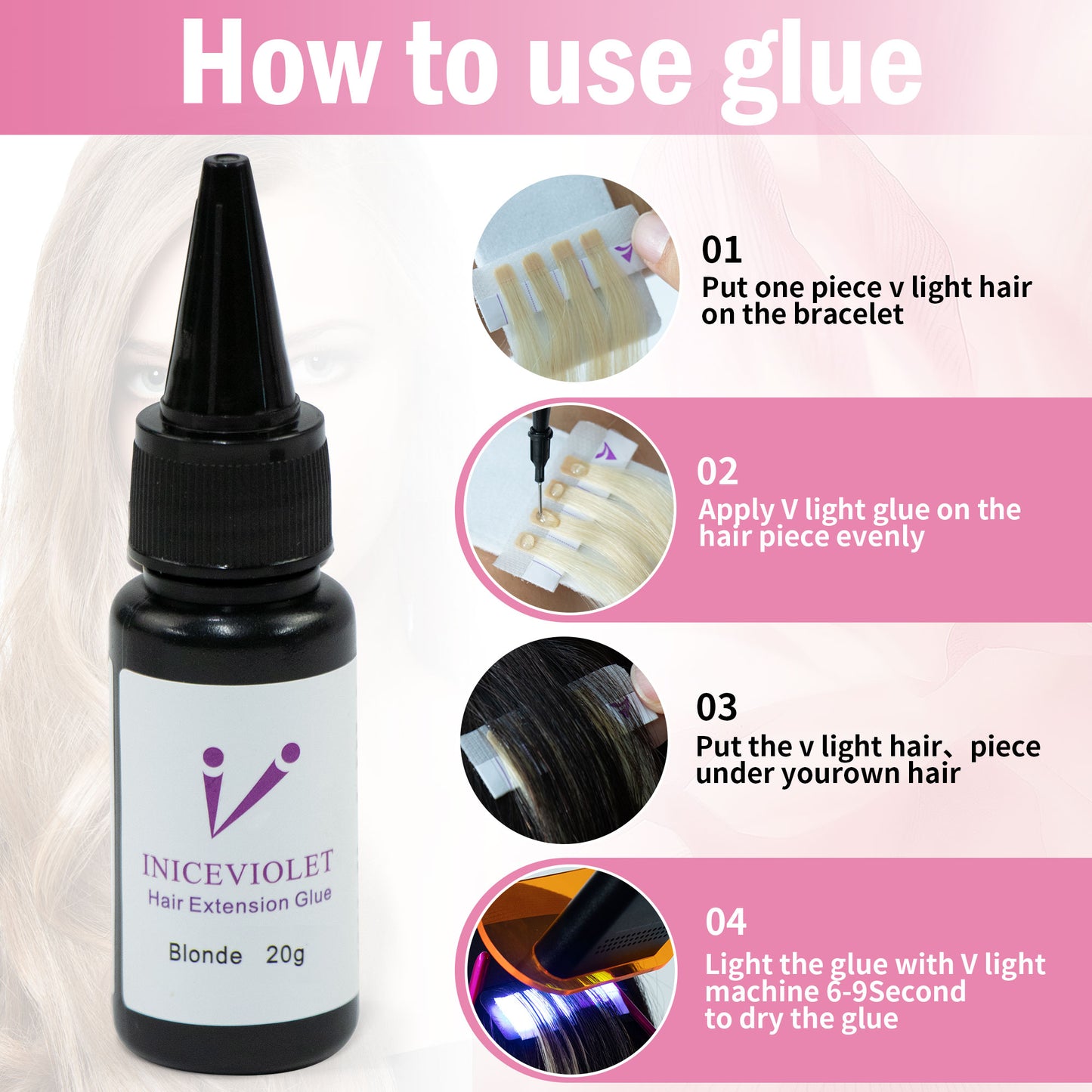 How to use glue

INICEVIOLET
Hair Extension Glue
Blonde 20g

01
Put one piece v light hair on the bracelet

02
Apply V light glue on the hair piece evenly

03
Put the v light hair、piece under yourown hair

04
Light the glue with V light machine 6-9Second to dry the glue